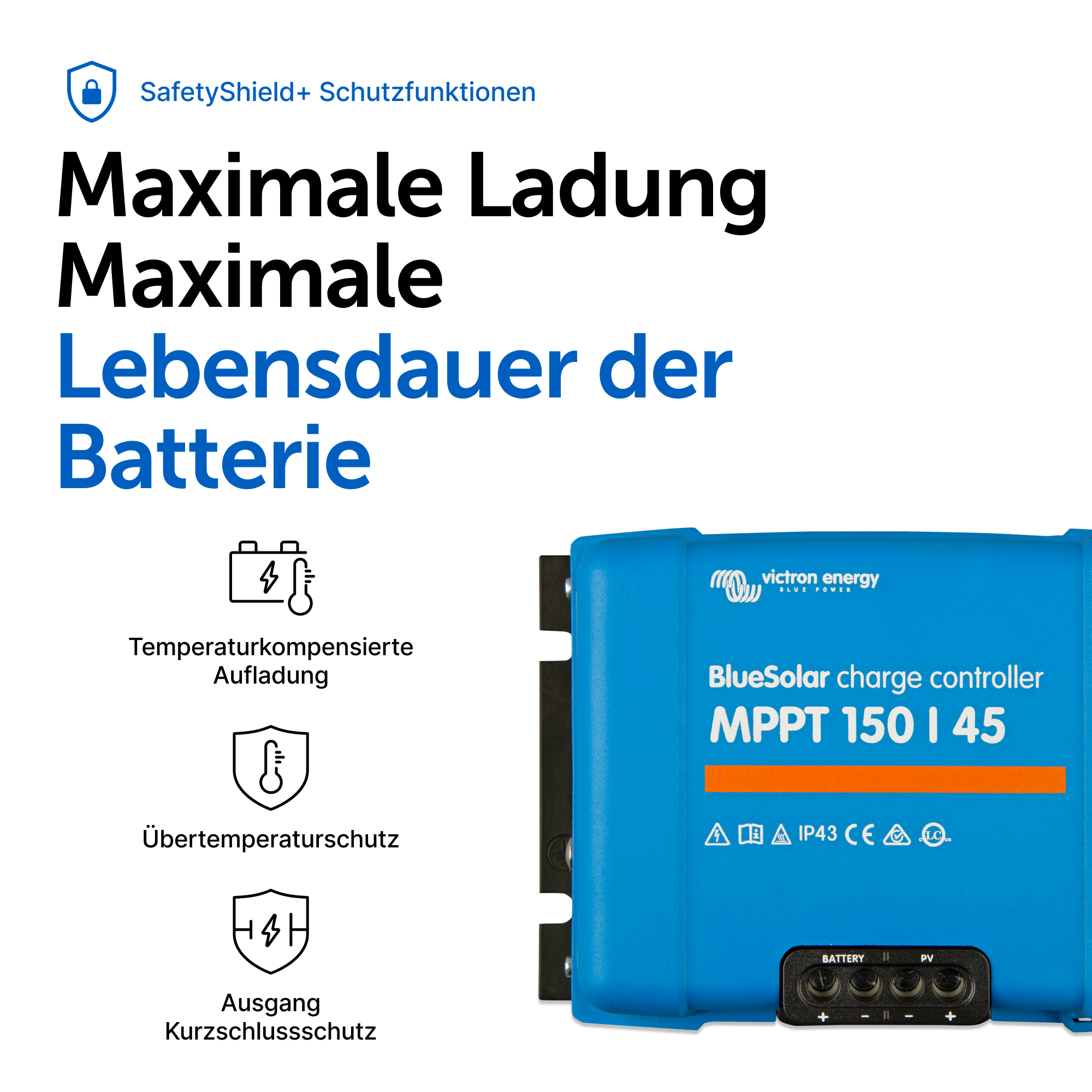 SafetyShield+ Schutzfunktionen

Maximale Ladung Maximale Lebensdauer der Batterie

Temperaturkompensierte Aufladung

Übertemperaturschutz

Ausgang Kurzschlussschutz

victron energy
BLUE POWER

BlueSolar charge controller
MPPT 150 | 45

IP43 CE

BATTERY PV
+ - - +